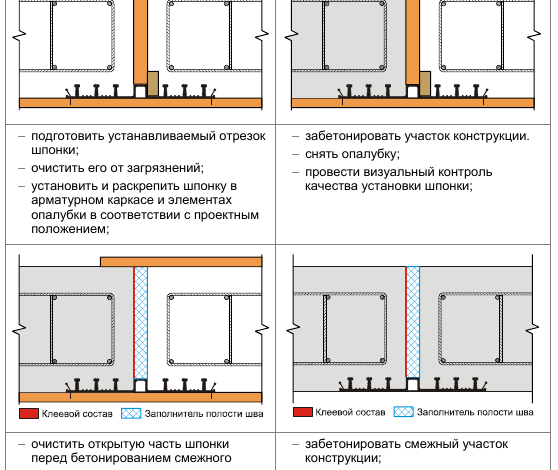 – подготовить устанавливаемый отрезок шпонки;
– очистить его от загрязнений;
– установить и раскрепить шпонку в арматурном каркасе и элементах опалубки в соответствии с проектным положением;

– забетонировать участок конструкции.
– снять опалубку;
– провести визуальный контроль качества установки шпонки;

Клеевой состав
Заполнитель полости шва

Клеевой состав
Заполнитель полости шва

– очистить открытую часть шпонки перед бетонированием смежного

– забетонировать смежный участок конструкции;