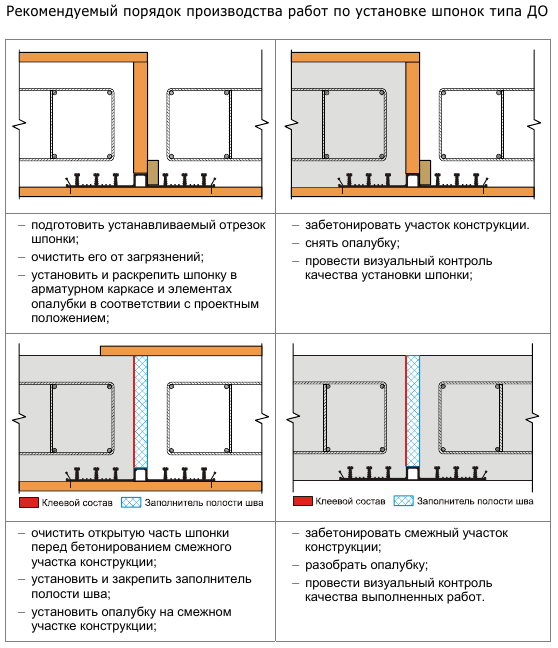 Рекомендуемый порядок производства работ по установке шпонок типа ДО

– подготовить устанавливаемый отрезок шпонки;
– очистить его от загрязнений;
– установить и раскрепить шпонку в арматурном каркасе и элементах опалубки в соответствии с проектным положением;

– забетонировать участок конструкции.
– снять опалубку;
– провести визуальный контроль качества установки шпонки;

Клеевой состав Заполнитель полости шва

– очистить открытую часть шпонки перед бетонированием смежного участка конструкции;
– установить и закрепить заполнитель полости шва;
– установить опалубку на смежном участке конструкции;

Клеевой состав Заполнитель полости шва

– забетонировать смежный участок конструкции;
– разобрать опалубку;
– провести визуальный контроль качества выполненных работ.